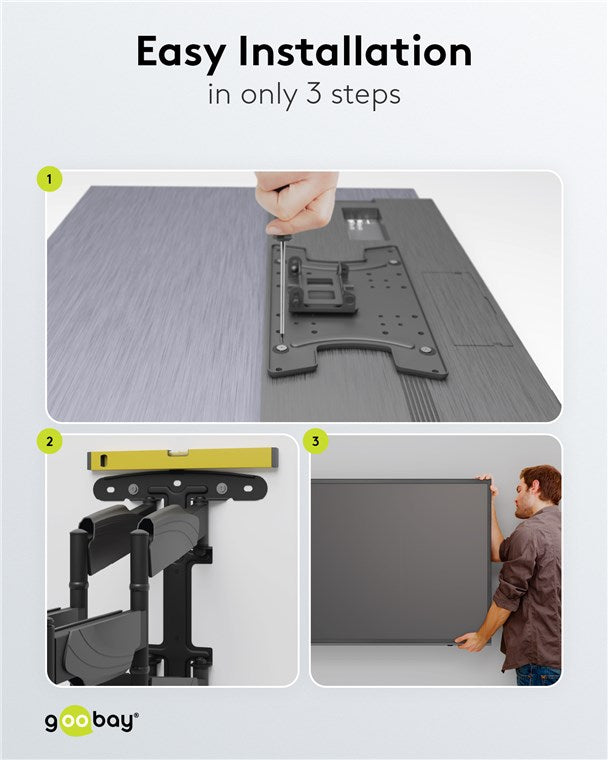 Easy Installation
in only 3 steps

1

2

3

goobay®