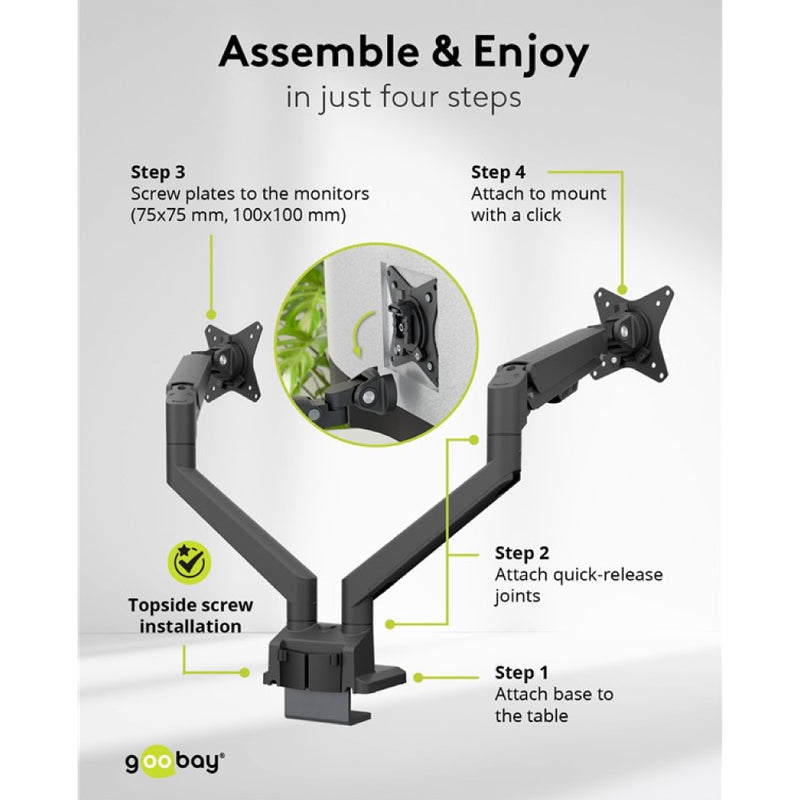 Assemble & Enjoy
in just four steps

Step 3
Screw plates to the monitors (75x75 mm, 100x100 mm)

Step 4
Attach to mount with a click

Step 2
Attach quick-release joints

Topside screw installation

Step 1
Attach base to the table

goobay®