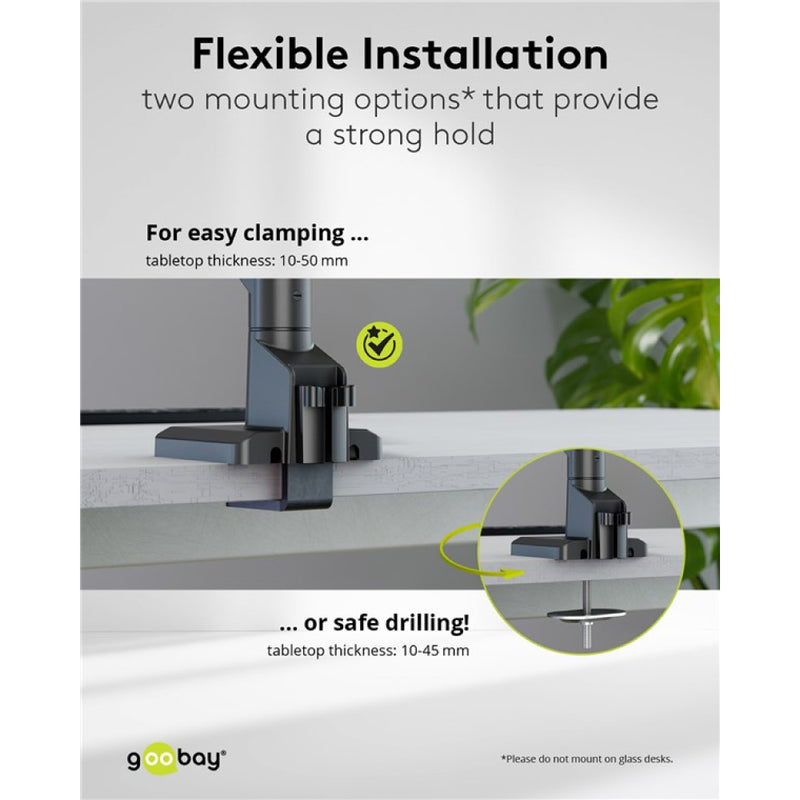 Flexible Installation
two mounting options* that provide a strong hold

For easy clamping ...
tabletop thickness: 10-50 mm

... or safe drilling!
tabletop thickness: 10-45 mm

goobay®

*Please do not mount on glass desks.