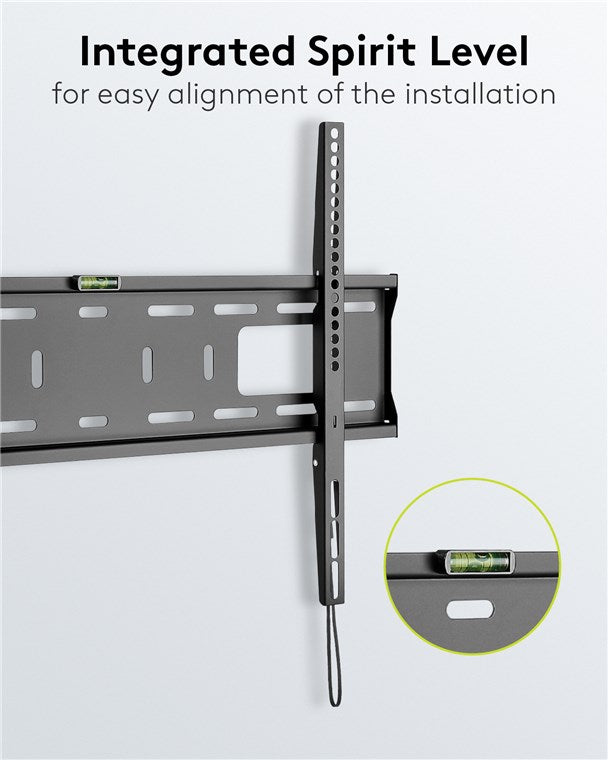 Integrated Spirit Level
for easy alignment of the installation